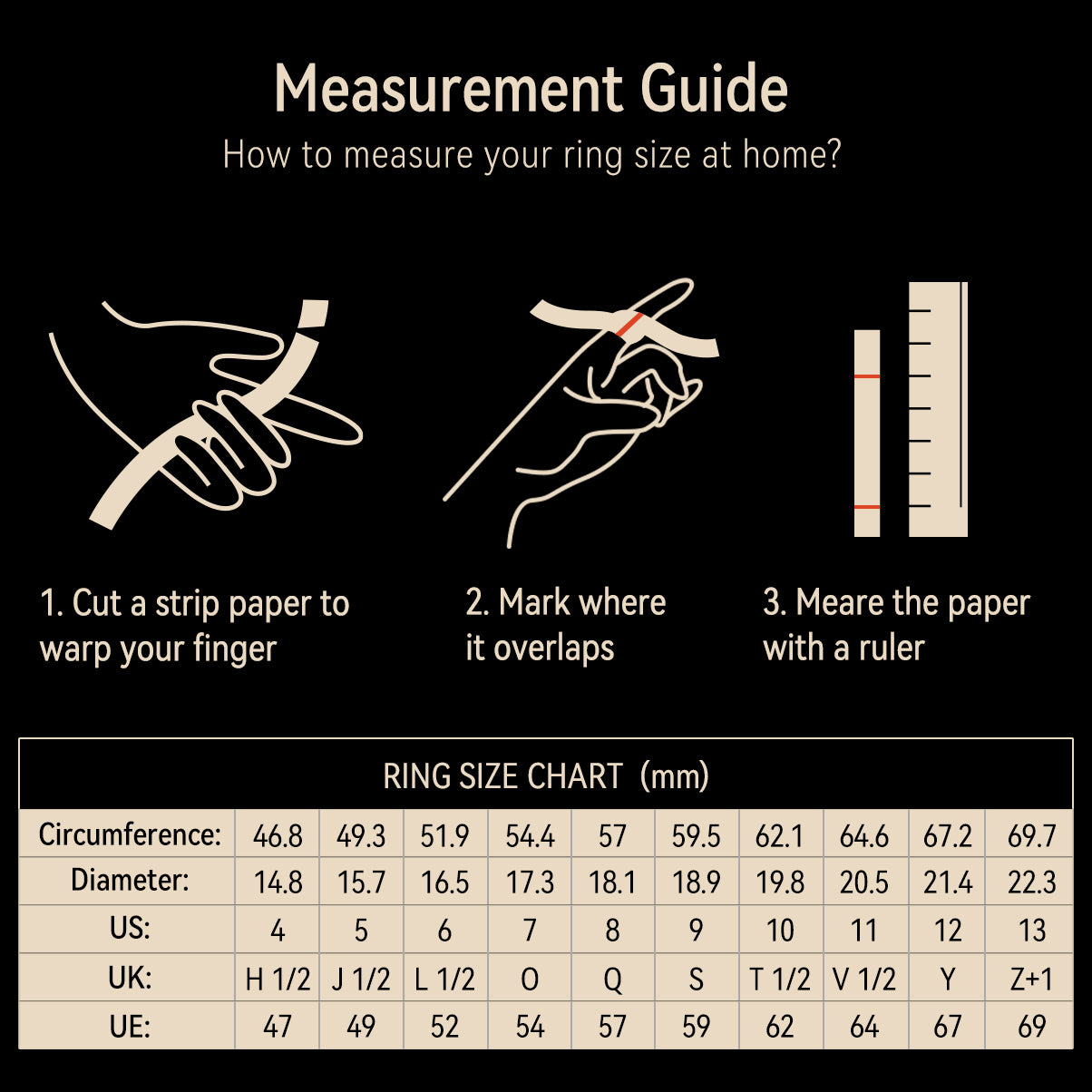 Measurement Guide

How to measure your ring size at home?

1. Cut a strip paper to warp your finger

2. Mark where it overlaps

3. Meare the paper with a ruler

RING SIZE CHART (mm)

| Circumference: | 46.8 | 49.3 | 51.9 | 54.4 | 57 | 59.5 | 62.1 | 64.6 | 67.2 | 69.7 |
|---|---|---|---|---|---|---|---|---|---|---|
| Diameter: | 14.8 | 15.7 | 16.5 | 17.3 | 18.1 | 18.9 | 19.8 | 20.5 | 21.4 | 22.3 |
| US: | 4 | 5 | 6 | 7 | 8 | 9 | 10 | 11 | 12 | 13 |
| UK: | H 1/2 | J 1/2 | L 1/2 | O | Q | S | T 1/2 | V 1/2 | Y | Z+1 |
| UE: | 47 | 49 | 52 | 54 | 57 | 59 | 62 | 64 | 67 | 69 |