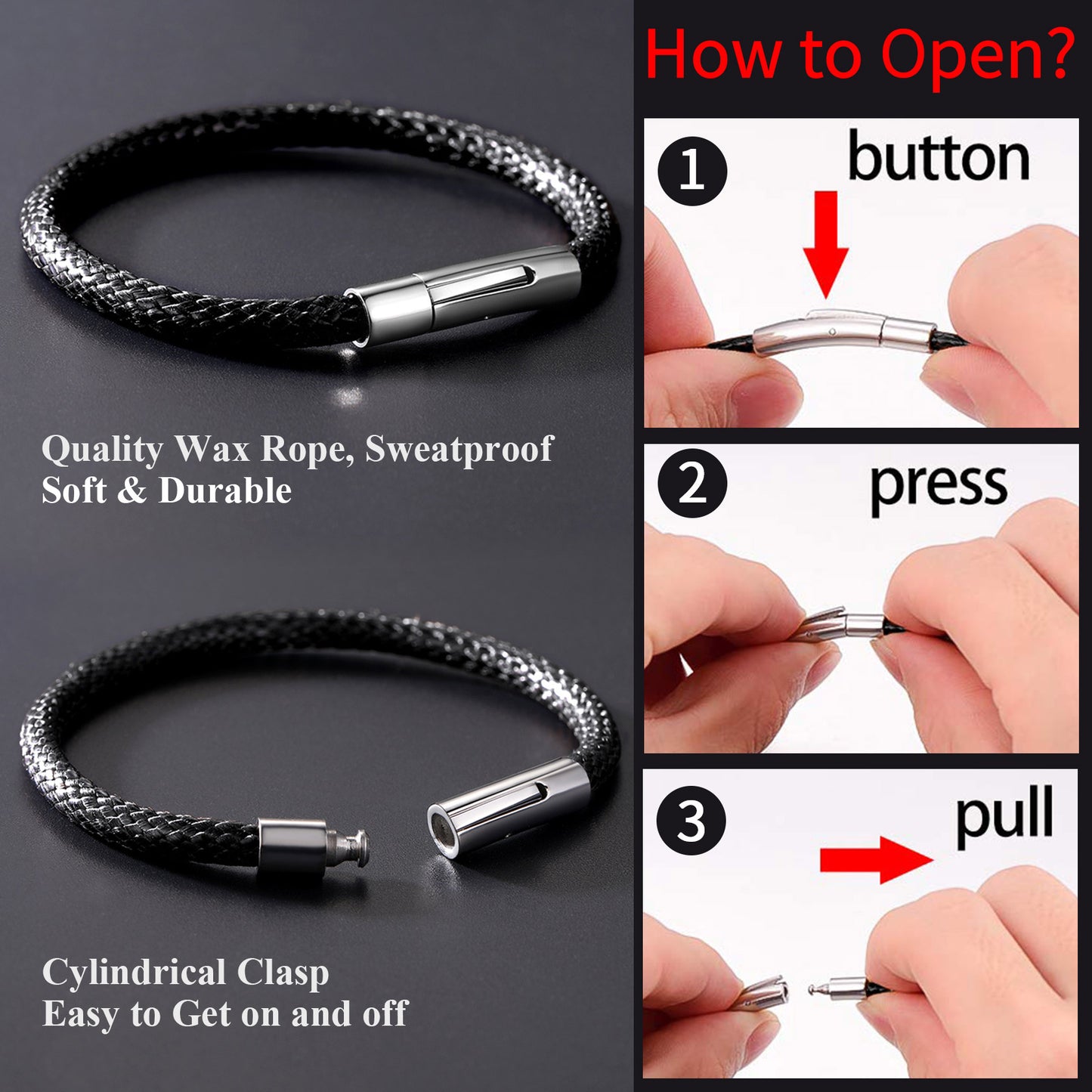 Quality Wax Rope, Sweatproof
Soft & Durable

Cylindrical Clasp
Easy to Get on and off

How to Open?

1 button

2 press

3 pull