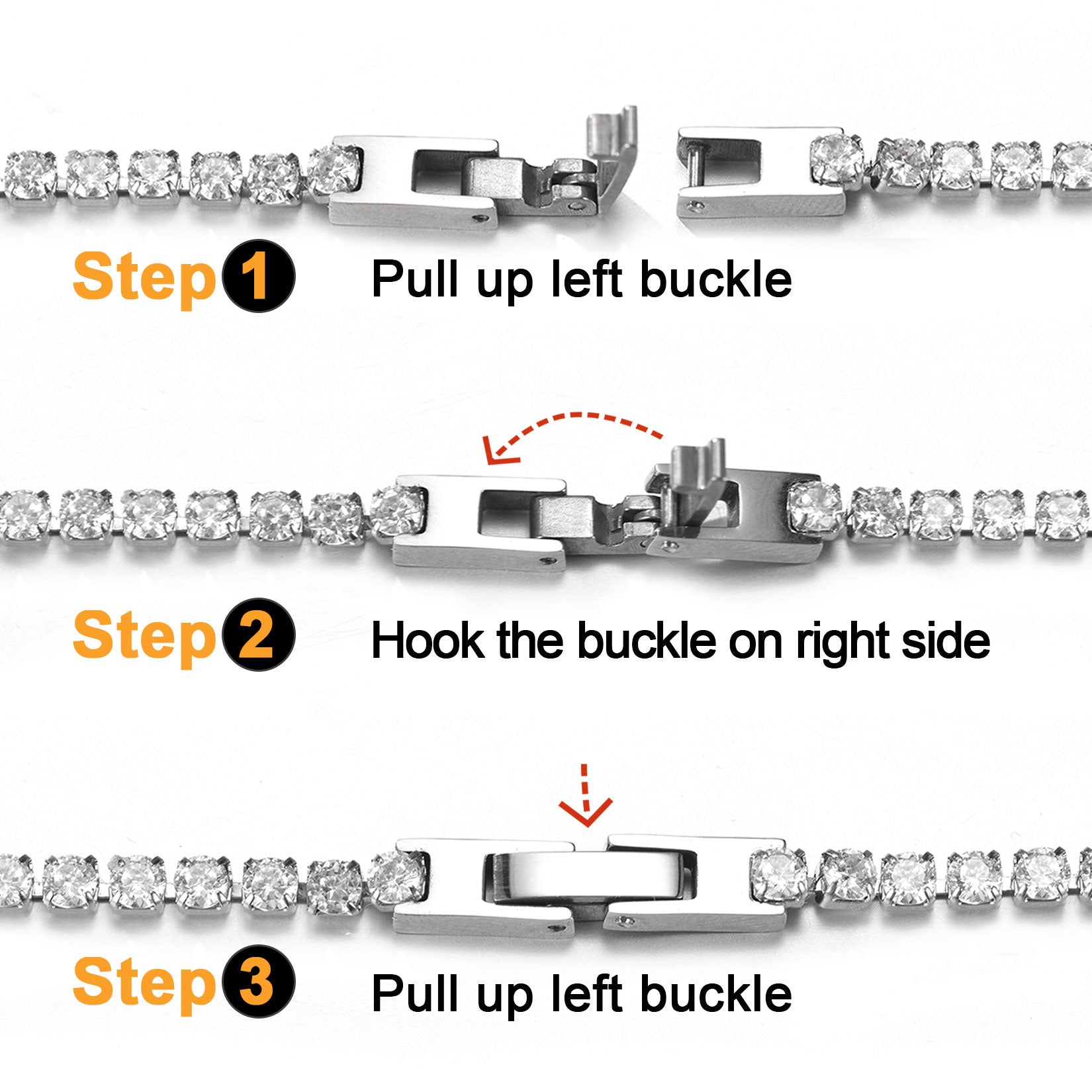 Step 1 Pull up left buckle

Step 2 Hook the buckle on right side

Step 3 Pull up left buckle