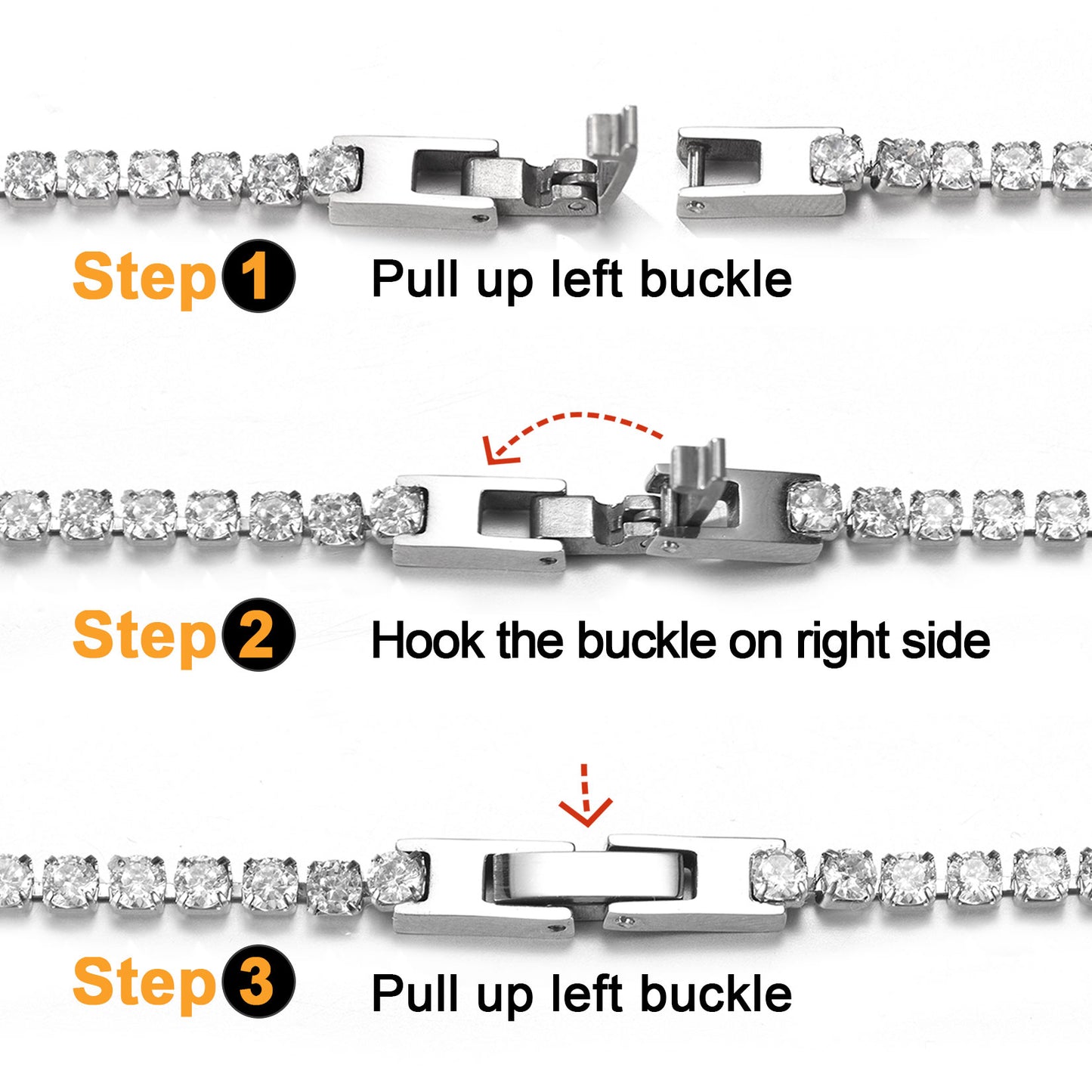 Step 1 Pull up left buckle

Step 2 Hook the buckle on right side

Step 3 Pull up left buckle