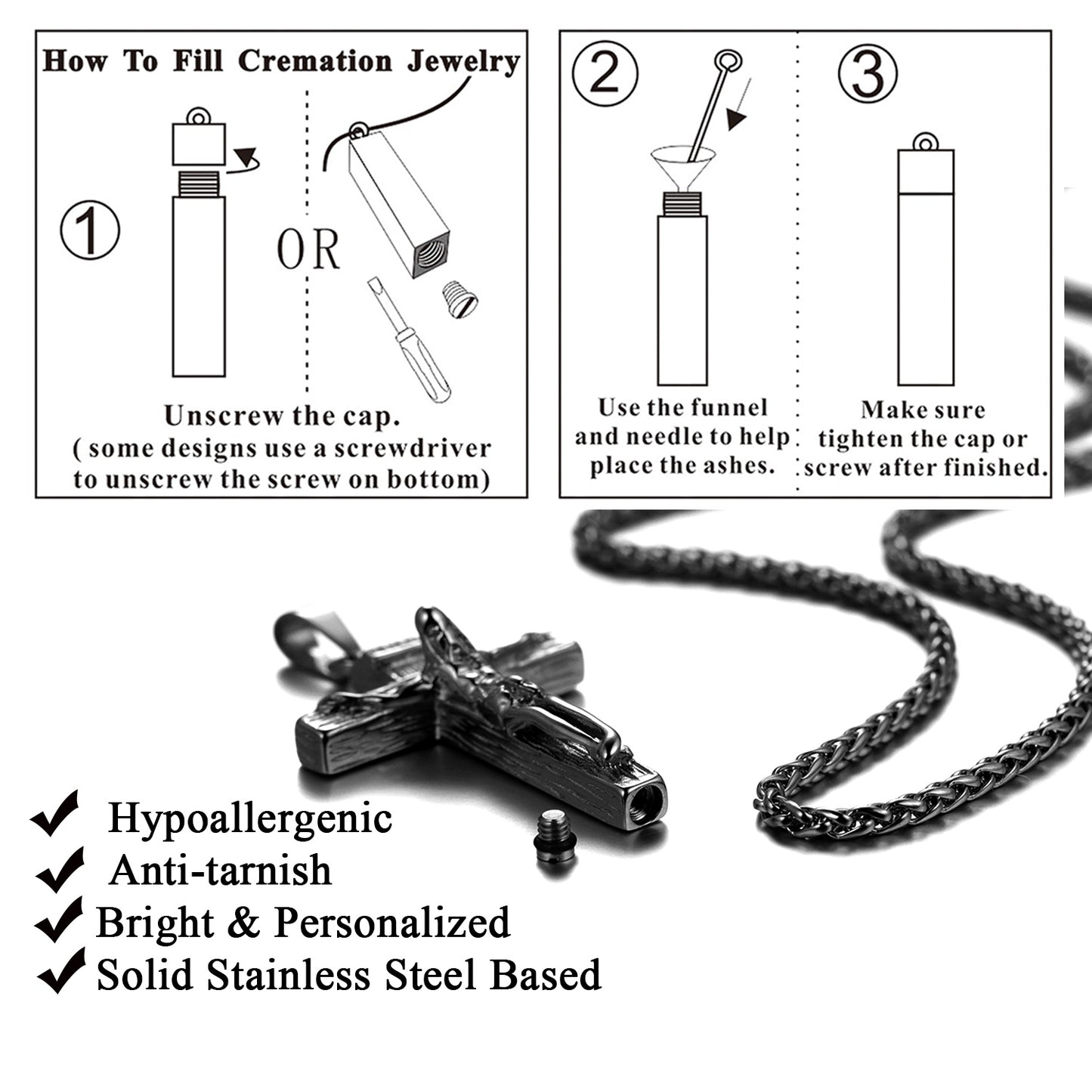 How To Fill Cremation Jewelry

①

OR

Unscrew the cap.
( some designs use a screwdriver to unscrew the screw on bottom)

②

Use the funnel and needle to help place the ashes.

③

Make sure tighten the cap or screw after finished.

✔ Hypoallergenic
✔ Anti-tarnish
✔ Bright & Personalized
✔ Solid Stainless Steel Based