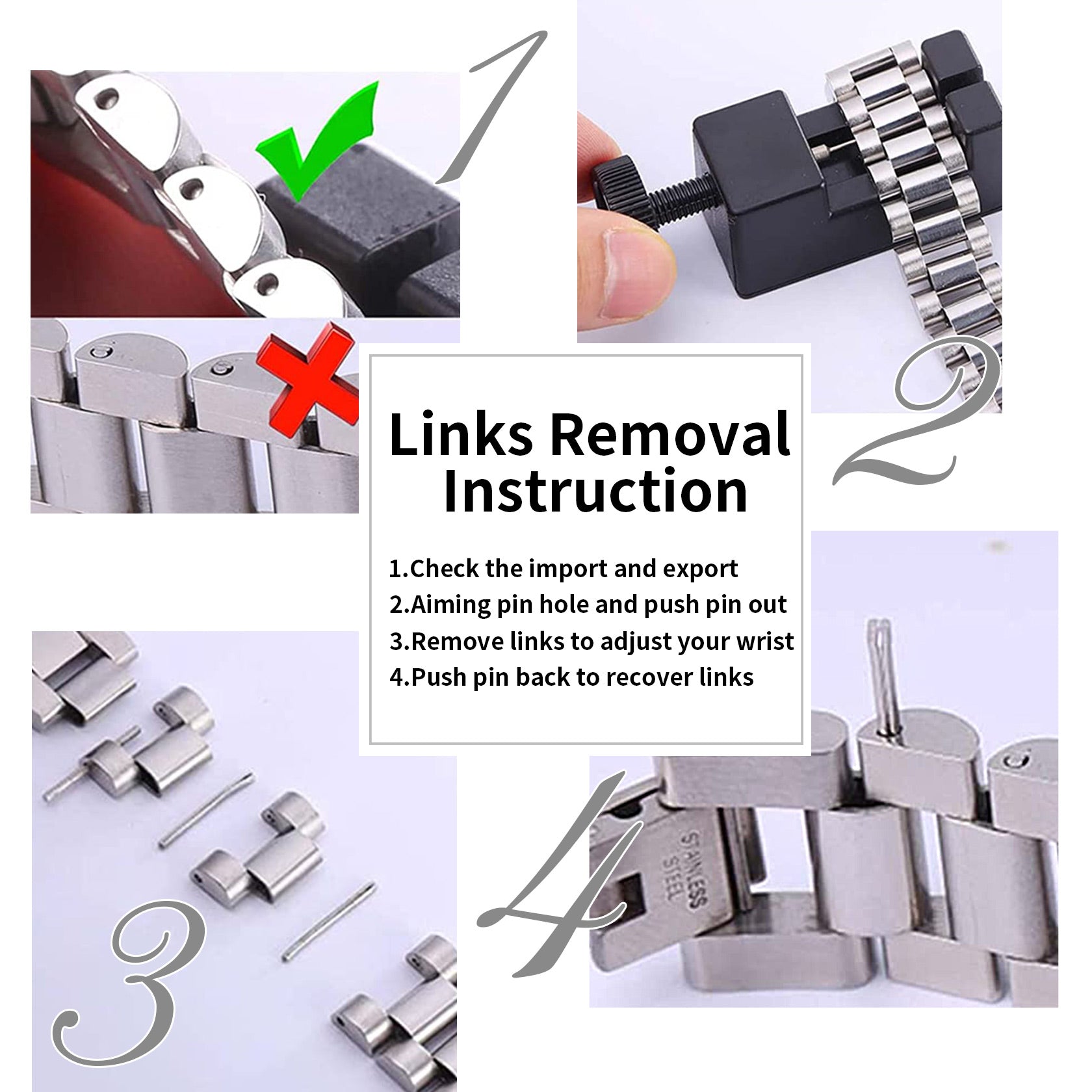 1

2

Links Removal Instruction

1.Check the import and export
2.Aiming pin hole and push pin out
3.Remove links to adjust your wrist
4.Push pin back to recover links

3

4

STAINLESS STEEL